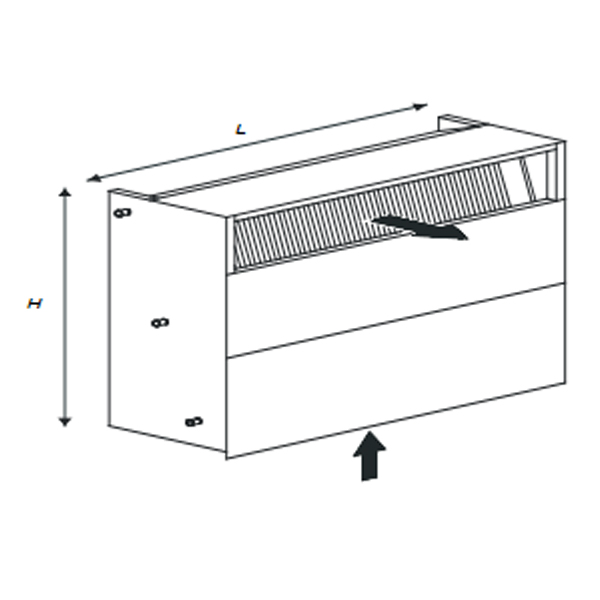 L

H